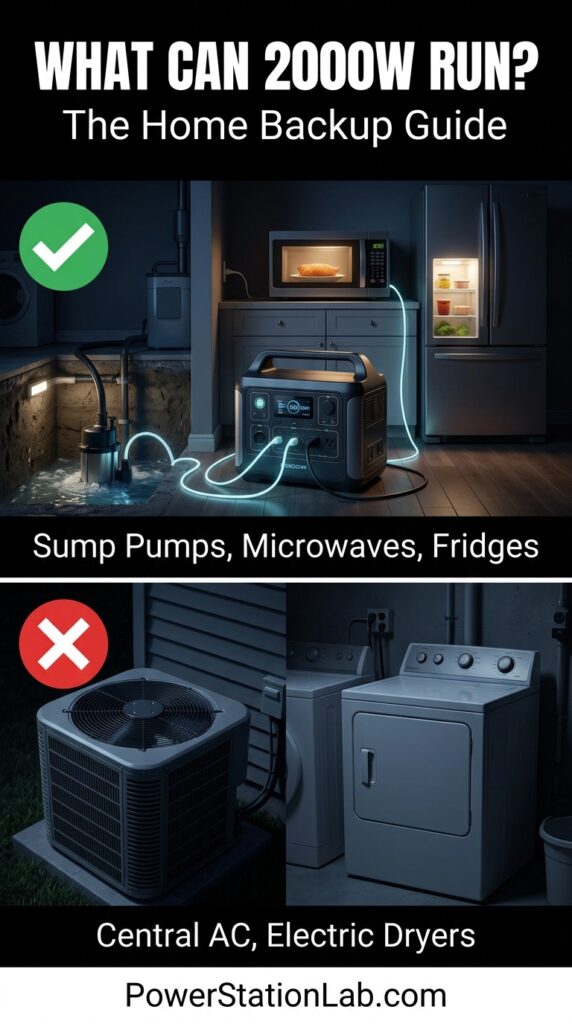 WHAT CAN 2000W RUN?
The Home Backup Guide

Sump Pumps, Microwaves, Fridges

Central AC, Electric Dryers

PowerStationLab.com