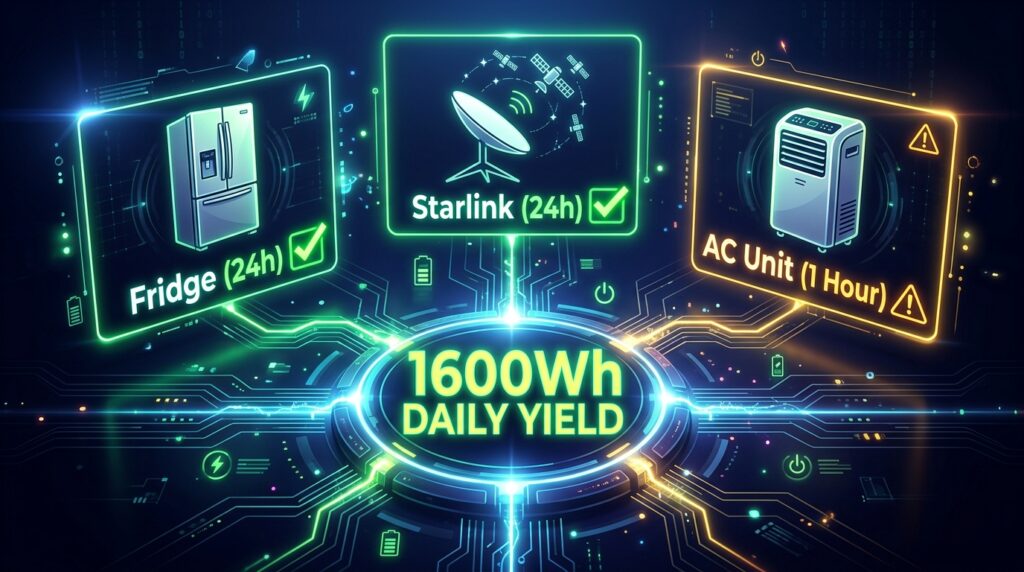 Fridge (24h)

Starlink (24h)

AC Unit (1 Hour)

1600Wh
DAILY YIELD